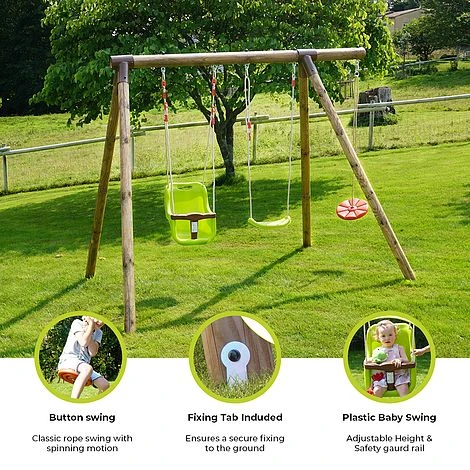 Button swing

Classic rope swing with spinning motion

Fixing Tab Included

Ensures a secure fixing to the ground

Plastic Baby Swing

Adjustable Height & Safety gaurd rail