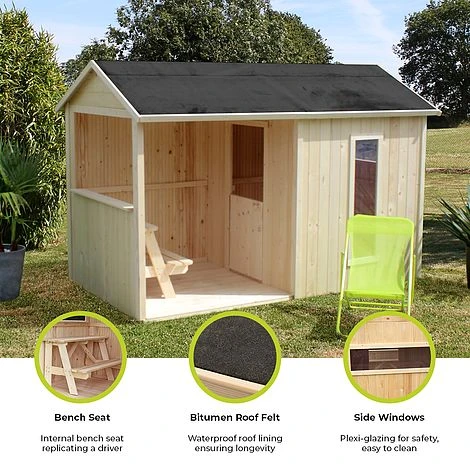 Bench Seat

Internal bench seat replicating a driver

Bitumen Roof Felt

Waterproof roof lining ensuring longevity

Side Windows

Plexi-glazing for safety, easy to clean