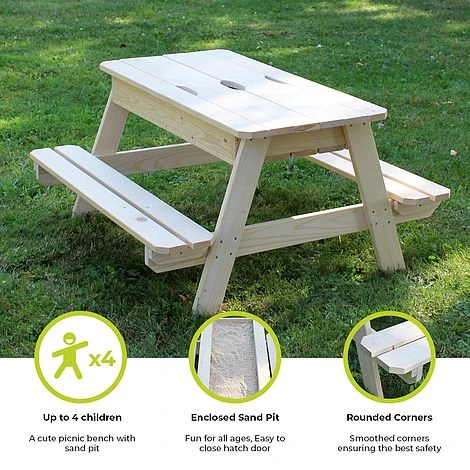 x4

Up to 4 children

A cute picnic bench with sand pit

Enclosed Sand Pit

Fun for all ages, Easy to close hatch door

Rounded Corners

Smoothed corners ensuring the best safety