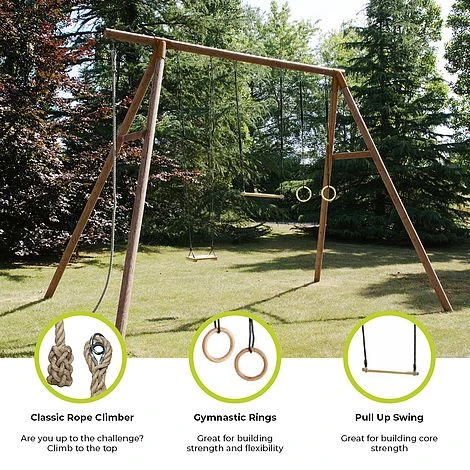 Classic Rope Climber

Are you up to the challenge? Climb to the top

Gymnastic Rings

Great for building strength and flexibility

Pull Up Swing

Great for building core strength