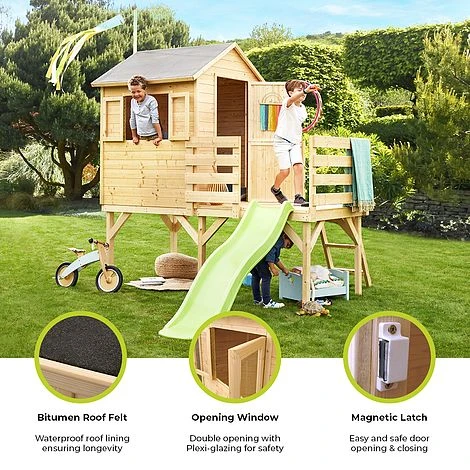 Bitumen Roof Felt

Waterproof roof lining ensuring longevity

Opening Window

Double opening with Plexi-glazing for safety

Magnetic Latch

Easy and safe door opening & closing